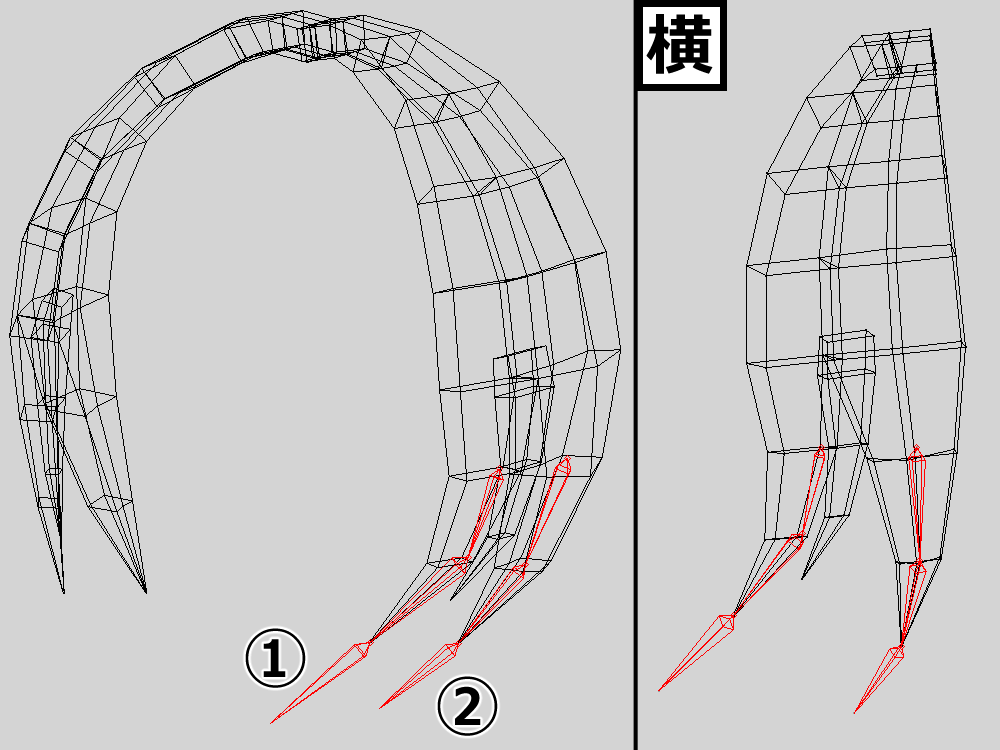 横

①

②