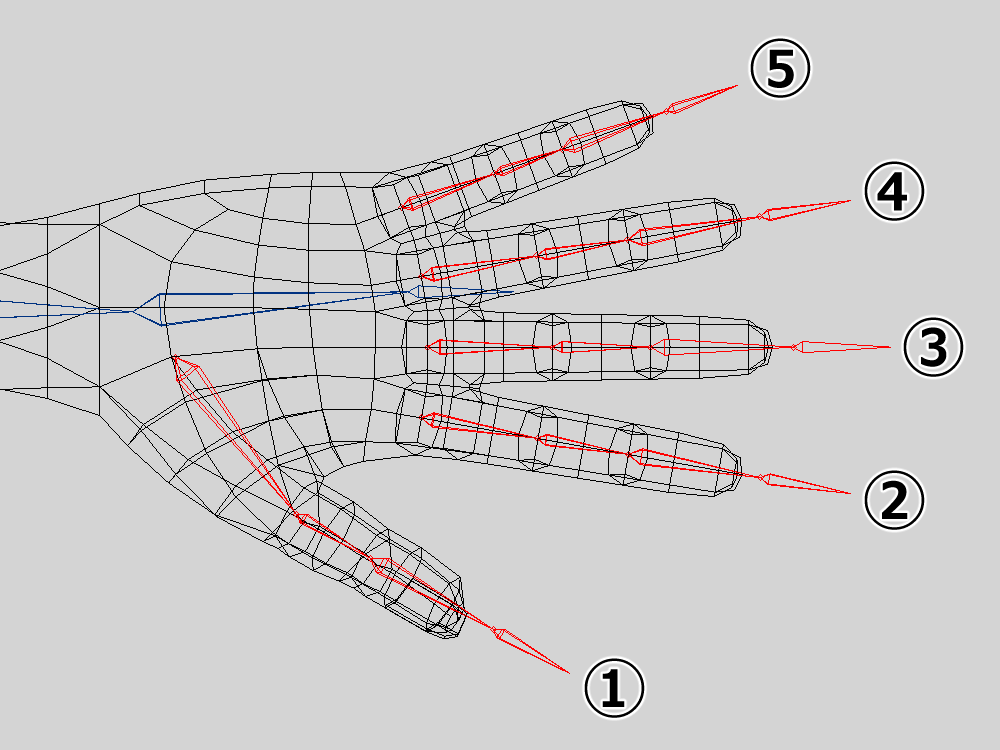 ⑤
④
③
②
①